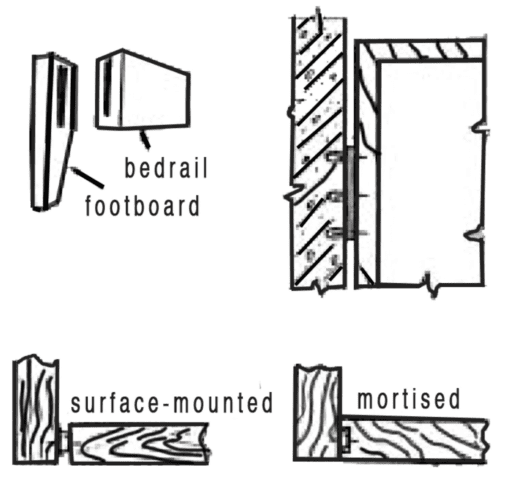 bedrail
footboard

surface-mounted

mortised